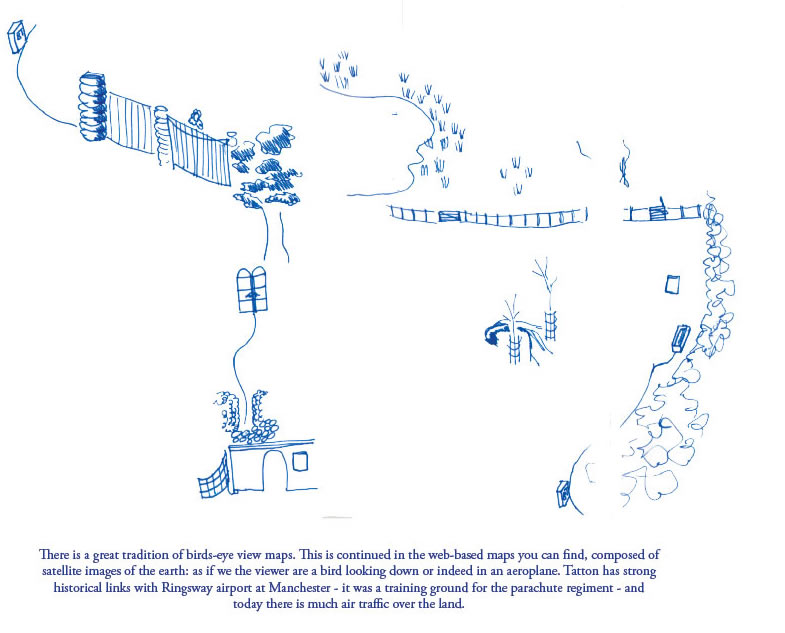 There is a great tradition of birds-eye view maps. This is continued in the web-based maps you can find, composed of satellite images of the earth: as if we the viewer are a bird looking down or indeed in an aeroplane. Tatton has strong historical links with Ringsway airport at Manchester - it was a training ground for the parachute regiment - and today there is much air traffic over the land.